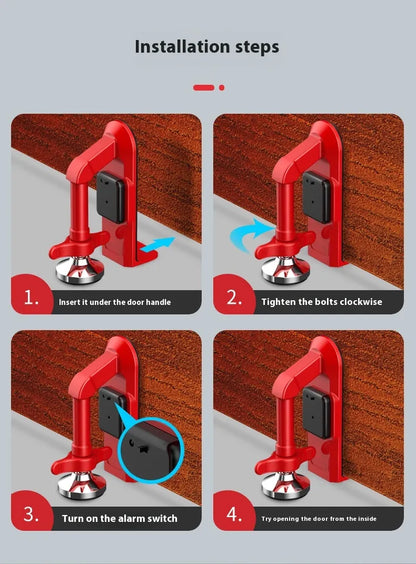 Installation steps

1. Insert it under the door handle

2. Tighten the bolts clockwise

3. Turn on the alarm switch

4. Try opening the door from the inside